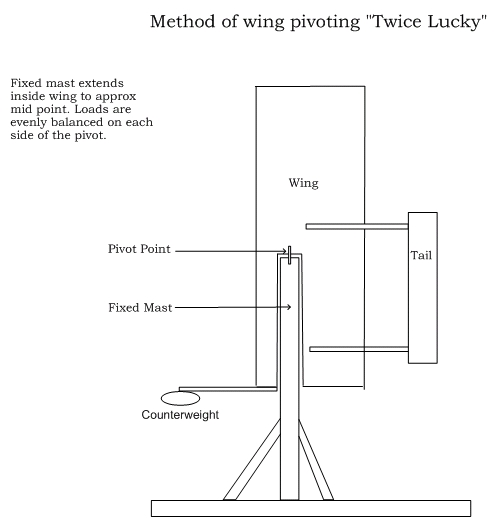 Method of wing pivoting "Twice Lucky"

Fixed mast extends inside wing to approx mid point. Loads are evenly balanced on each side of the pivot.

Wing

Tail

Pivot Point

Fixed Mast

Counterweight