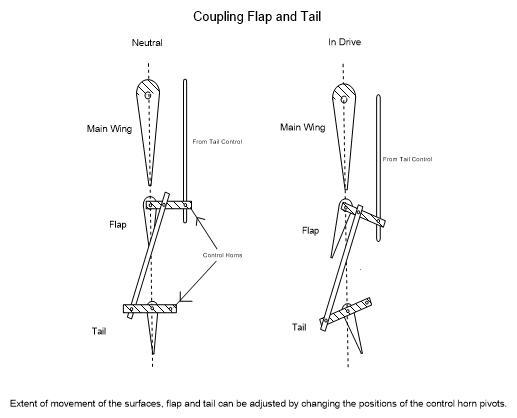 Coupling Flap and Tail

Neutral

Main Wing

From Tail Control

Flap

Control Horns

Tail

In Drive

Main Wing

From Tail Control

Flap

Tail

Extent of movement of the surfaces, flap and tail can be adjusted by changing the positions of the control horn pivots.